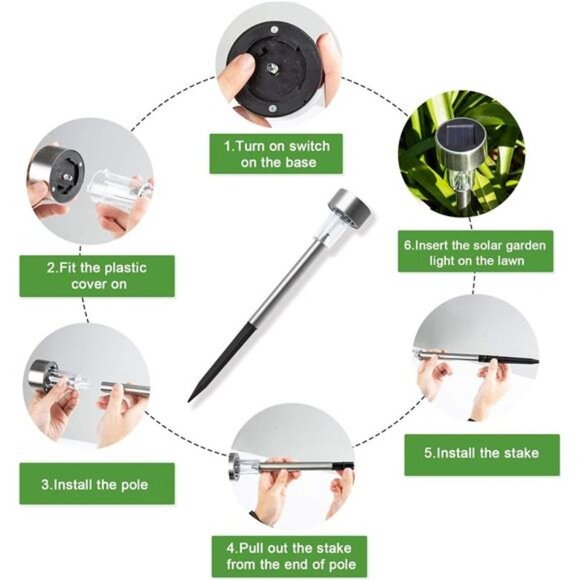 1.Turn on switch on the base

2.Fit the plastic cover on

3.Install the pole

4.Pull out the stake from the end of pole

5.Install the stake

6.Insert the solar garden light on the lawn